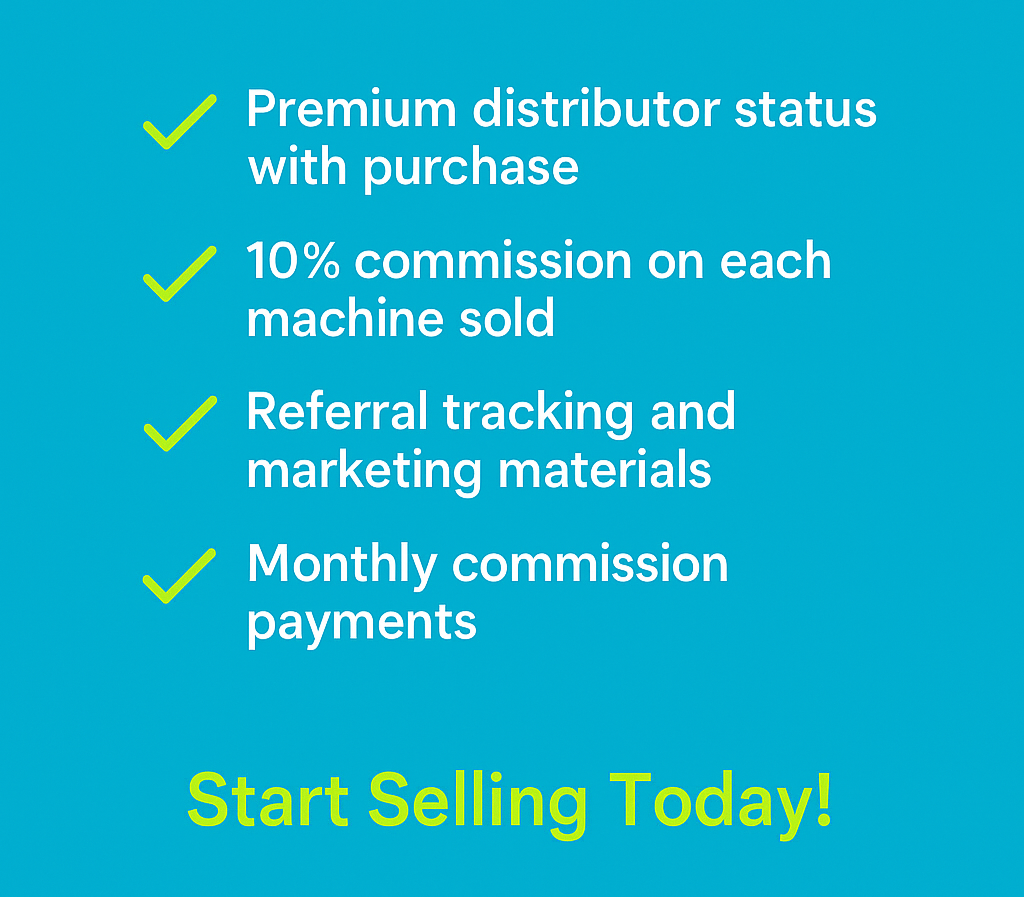 Premium distributor status with purchase

10% commission on each machine sold

Referral tracking and marketing materials

Monthly commission payments

Start Selling Today!